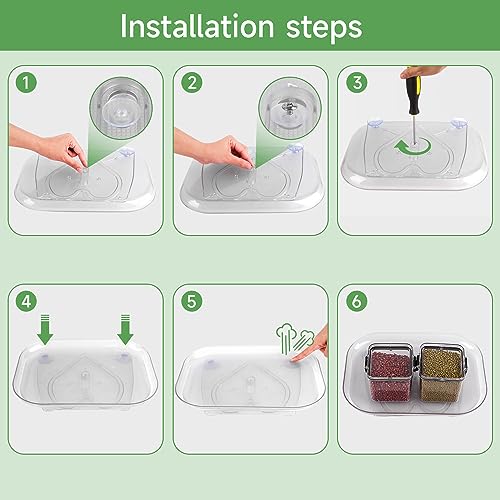 Installation steps

1

2

3

4

5

6