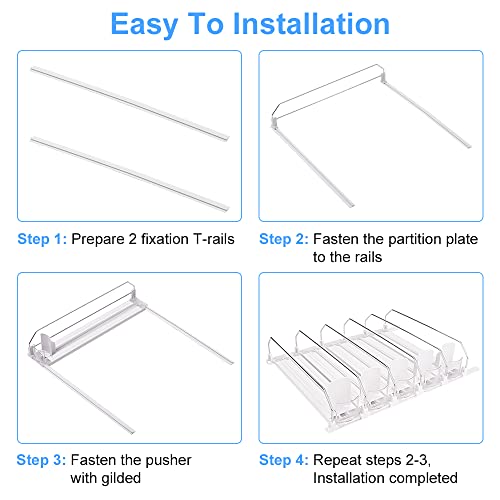 Easy To Installation

Step 1: Prepare 2 fixation T-rails

Step 2: Fasten the partition plate to the rails

Step 3: Fasten the pusher with gilded

Step 4: Repeat steps 2-3, Installation completed