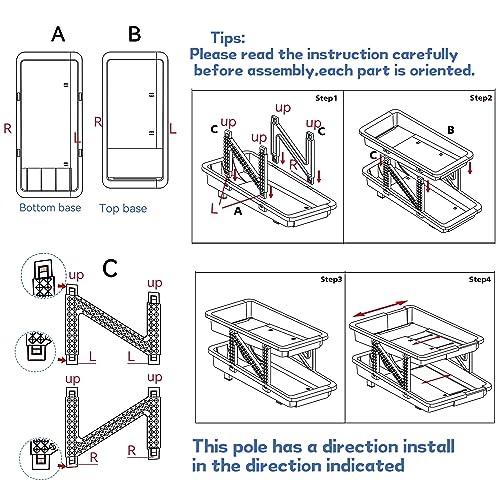 A

B

R

L

R

L

Bottom base

Top base

Tips:
Please read the instruction carefully before assembly.each part is oriented.

Step1

up

up

up

up

C

C

R

L

A

Step2

B

C

C

up

up

L

L

up

up

R

R

Step3

Step4

This pole has a direction install in the direction indicated