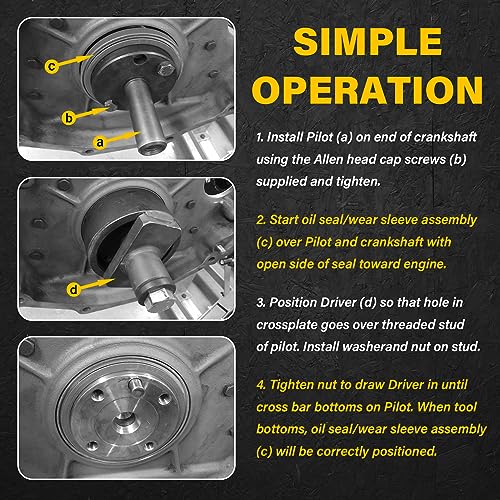 c

b

a

d

SIMPLE OPERATION

1. Install Pilot (a) on end of crankshaft using the Allen head cap screws (b) supplied and tighten.

2. Start oil seal/wear sleeve assembly (c) over Pilot and crankshaft with open side of seal toward engine.

3. Position Driver (d) so that hole in crossplate goes over threaded stud of pilot. Install washerand nut on stud.

4. Tighten nut to draw Driver in until cross bar bottoms on Pilot. When tool bottoms, oil seal/wear sleeve assembly (c) will be correctly positioned.