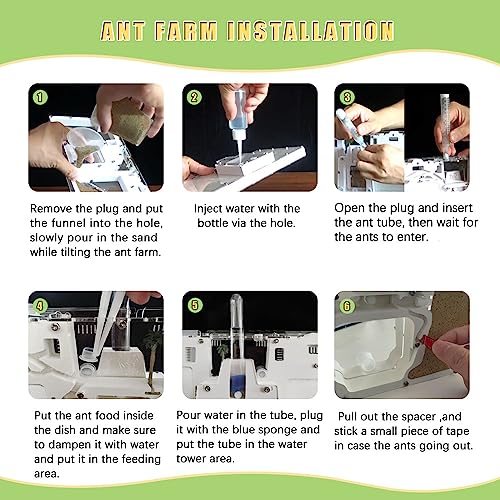 ANT FARM INSTALLATION

1

Remove the plug and put the funnel into the hole, slowly pour in the sand while tilting the ant farm.

2

Inject water with the bottle via the hole.

3

Open the plug and insert the ant tube, then wait for the ants to enter.

4

Put the ant food inside the dish and make sure to dampen it with water and put it in the feeding area.

5

Pour water in the tube, plug it with the blue sponge and put the tube in the water tower area.

6

Pull out the spacer ,and stick a small piece of tape in case the ants going out.