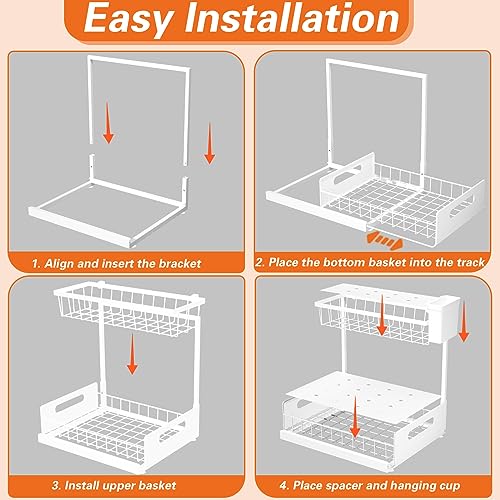 Easy Installation

1. Align and insert the bracket

2. Place the bottom basket into the track

3. Install upper basket

4. Place spacer and hanging cup