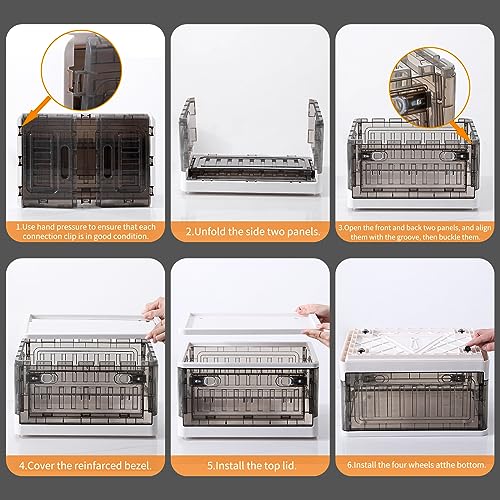 1.Use hand pressure to ensure that each connection clip is in good condition.

2.Unfold the side two panels.

3.Open the front and back two panels, and align them with the groove, then buckle them.

4.Cover the reinfarced bezel.

5.Install the top lid.

6.Install the four wheels atthe bottom.