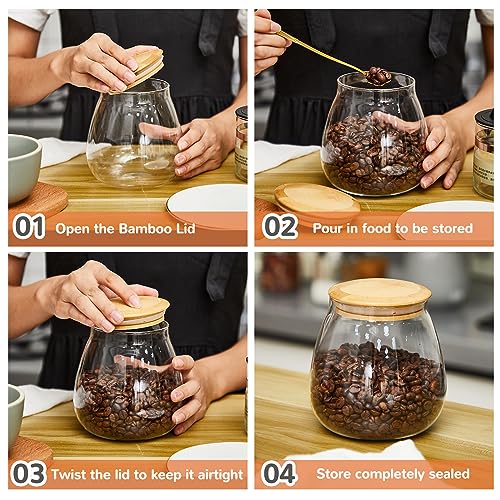 01 Open the Bamboo Lid

02 Pour in food to be stored

03 Twist the lid to keep it airtight

04 Store completely sealed