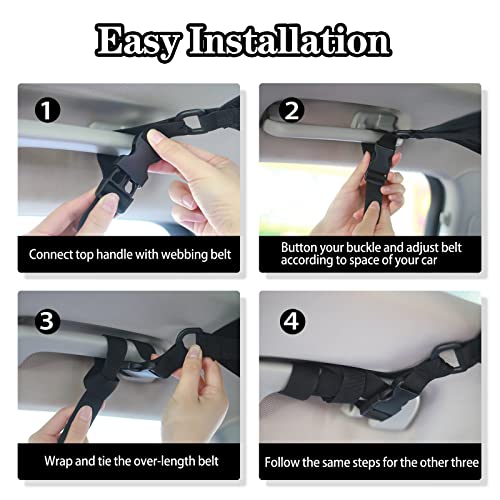 Easy Installation

1

Connect top handle with webbing belt

2

Button your buckle and adjust belt according to space of your car

3

Wrap and tie the over-length belt

4

Follow the same steps for the other three