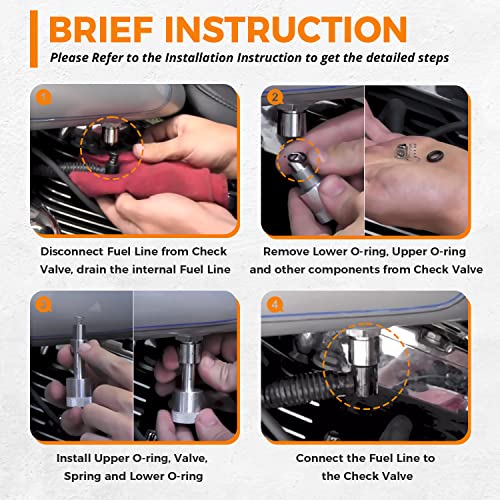 BRIEF INSTRUCTION

Please Refer to the Installation Instruction to get the detailed steps

1

Disconnect Fuel Line from Check Valve, drain the internal Fuel Line

2

Remove Lower O-ring, Upper O-ring and other components from Check Valve

3

Install Upper O-ring, Valve, Spring and Lower O-ring

4

Connect the Fuel Line to the Check Valve