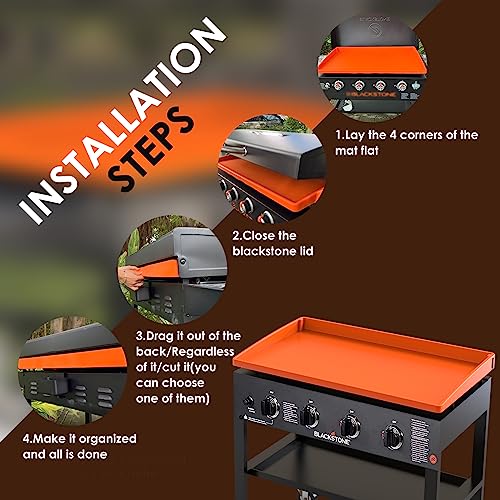 INSTALLATION STEPS

BLACKSTONE

1.Lay the 4 corners of the mat flat

2.Close the blackstone lid

3.Drag it out of the back/Regardless of it/cut it(you can choose one of them)

4.Make it organized and all is done

BLACKSTONE