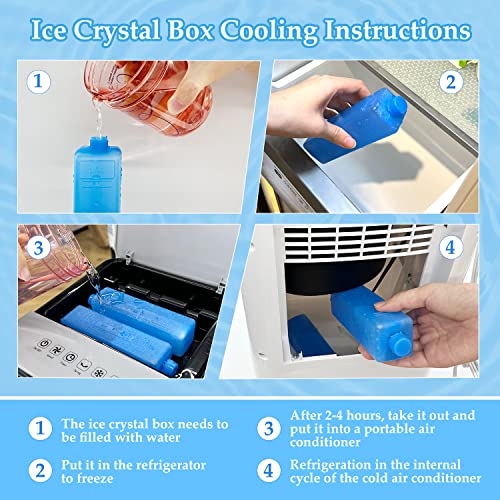 Ice Crystal Box Cooling Instructions

1

2

3

4

1 The ice crystal box needs to be filled with water

2 Put it in the refrigerator to freeze

3 After 2-4 hours, take it out and put it into a portable air conditioner

4 Refrigeration in the internal cycle of the cold air conditioner