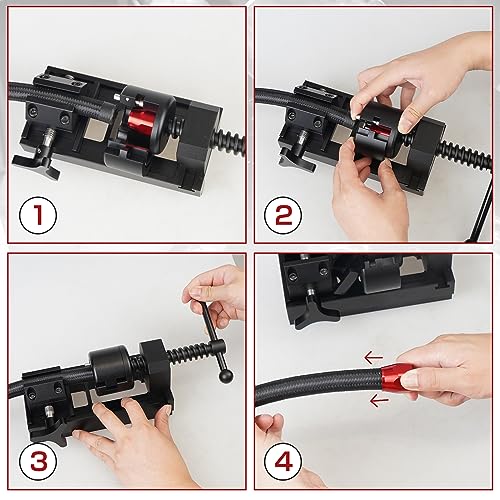 1

2

3

4