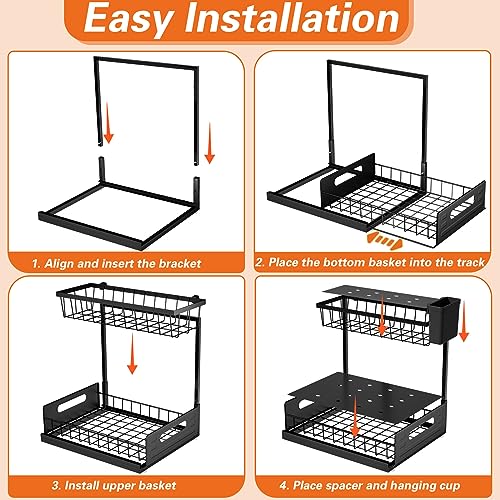 Easy Installation

1. Align and insert the bracket

2. Place the bottom basket into the track

3. Install upper basket

4. Place spacer and hanging cup