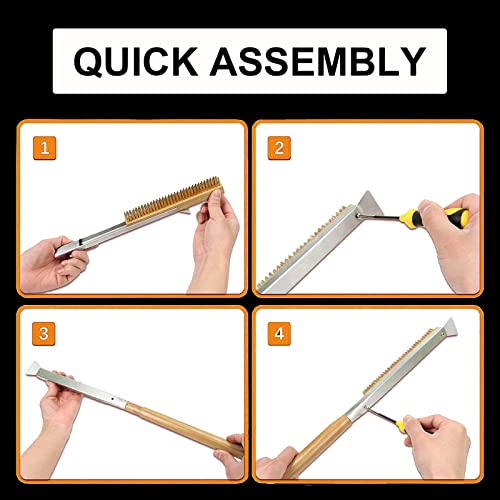 QUICK ASSEMBLY

1

2

3

4