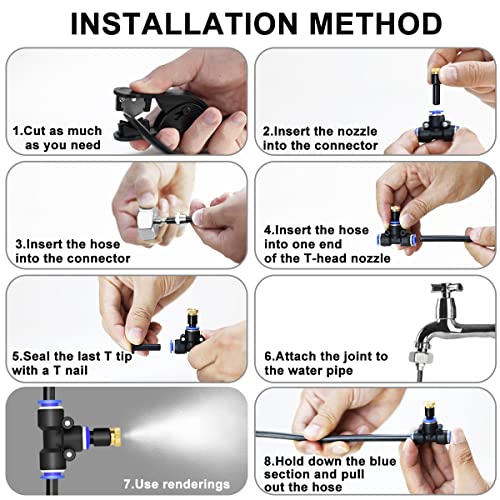 INSTALLATION METHOD

1.Cut as much as you need

2.Insert the nozzle into the connector

3.Insert the hose into the connector

4.Insert the hose into one end of the T-head nozzle

5.Seal the last T tip with a T nail

6.Attach the joint to the water pipe

7.Use renderings

8.Hold down the blue section and pull out the hose