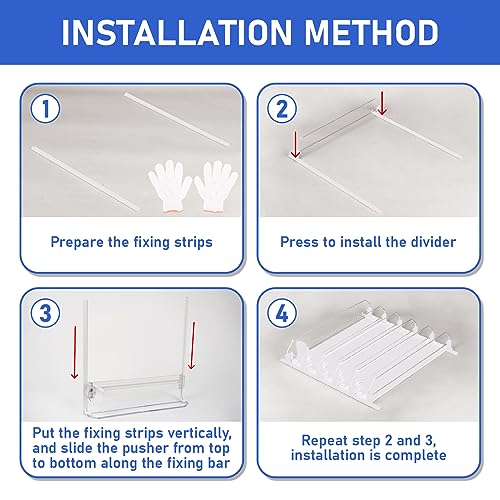 INSTALLATION METHOD

1

Prepare the fixing strips

2

Press to install the divider

3

Put the fixing strips vertically, and slide the pusher from top to bottom along the fixing bar

4

Repeat step 2 and 3, installation is complete