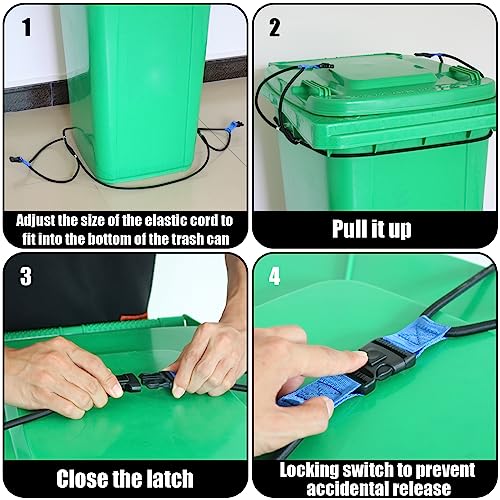 1

Adjust the size of the elastic cord to fit into the bottom of the trash can

2

Pull it up

3

Close the latch

4

Locking switch to prevent accidental release