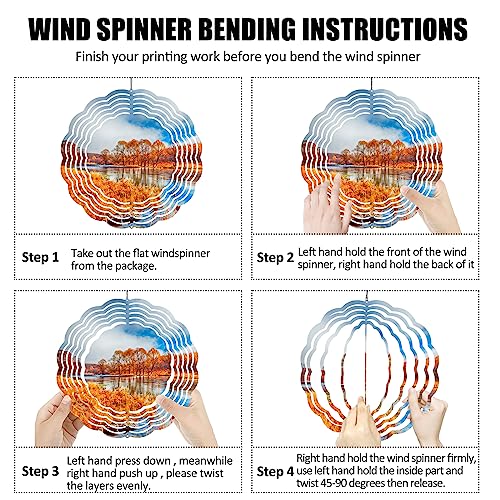 WIND SPINNER BENDING INSTRUCTIONS

Finish your printing work before you bend the wind spinner

Step 1 Take out the flat windspinner from the package.

Step 2 Left hand hold the front of the wind spinner, right hand hold the back of it

Step 3 Left hand press down , meanwhile right hand push up , please twist the layers evenly.

Step 4 Right hand hold the wind spinner firmly, use left hand hold the inside part and twist 45-90 degrees then release.