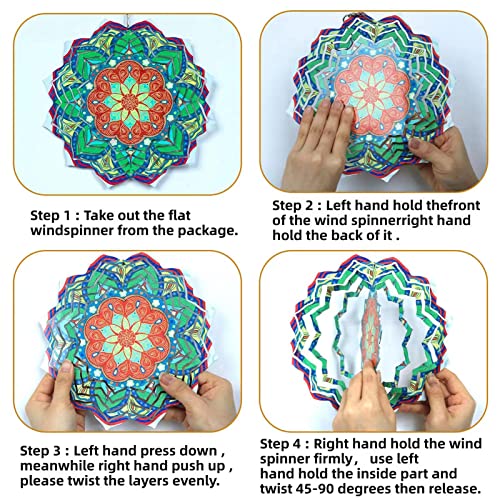 Step 1 : Take out the flat windspinner from the package.

Step 2 : Left hand hold thefront of the wind spinnerright hand hold the back of it .

Step 3 : Left hand press down , meanwhile right hand push up , please twist the layers evenly.

Step 4 : Right hand hold the wind spinner firmly, use left hand hold the inside part and twist 45-90 degrees then release.