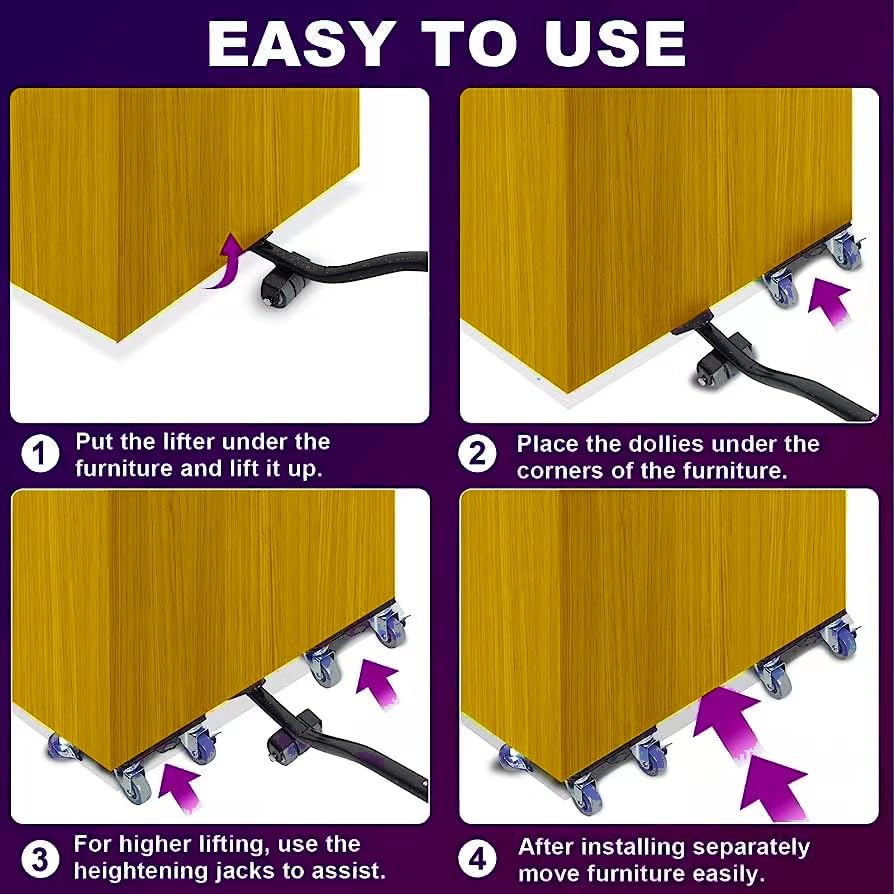 EASY TO USE

1 Put the lifter under the furniture and lift it up.

2 Place the dollies under the corners of the furniture.

3 For higher lifting, use the heightening jacks to assist.

4 After installing separately move furniture easily.