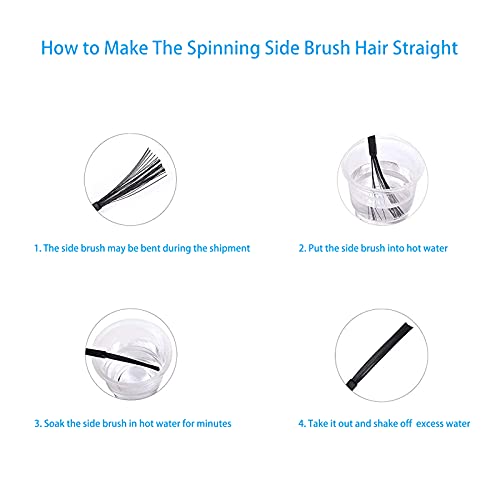 How to Make The Spinning Side Brush Hair Straight

1. The side brush may be bent during the shipment

2. Put the side brush into hot water

3. Soak the side brush in hot water for minutes

4. Take it out and shake off excess water