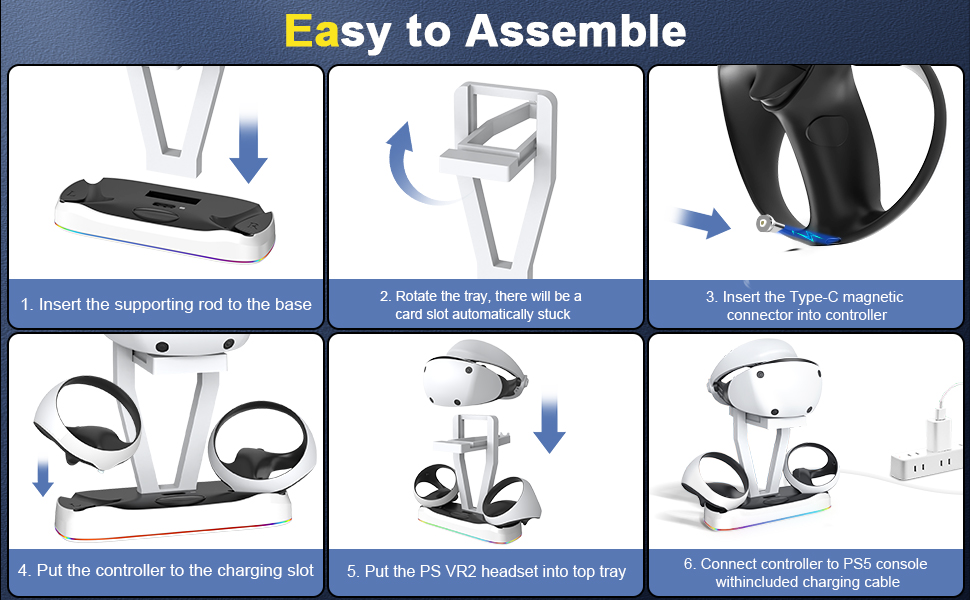 Easy to Assemble

1. Insert the supporting rod to the base

2. Rotate the tray, there will be a card slot automatically stuck

3. Insert the Type-C magnetic connector into controller

4. Put the controller to the charging slot

5. Put the PS VR2 headset into top tray

6. Connect controller to PS5 console withincluded charging cable