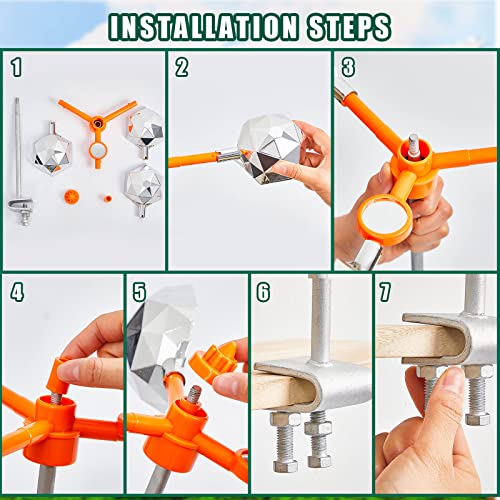 INSTALLATION STEPS

1

2

3

4

5

6

7