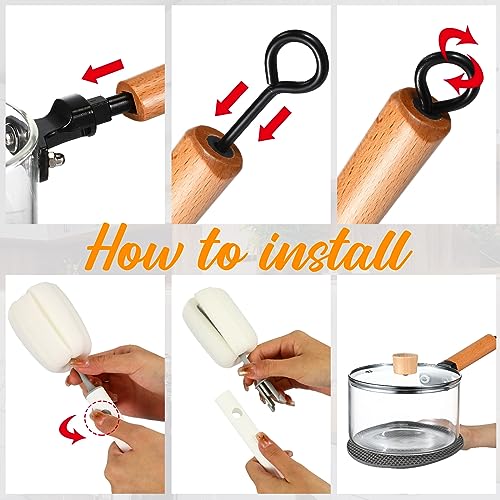 How to install