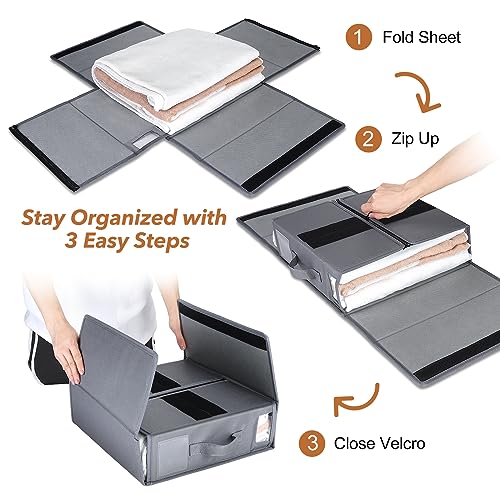 1 Fold Sheet

2 Zip Up

Stay Organized with 3 Easy Steps

3 Close Velcro