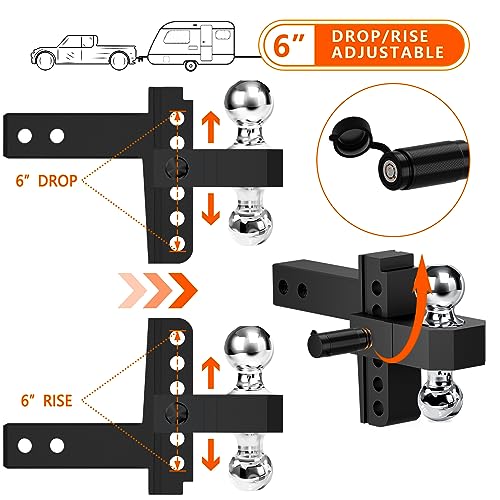 6" DROP/RISE ADJUSTABLE

6" DROP

6" RISE