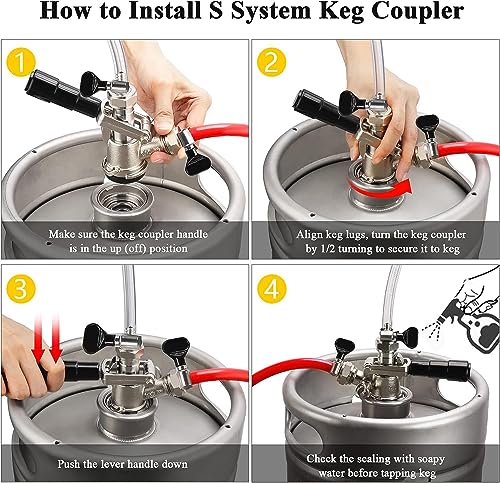 How to Install S System Keg Coupler

1

Make sure the keg coupler handle is in the up (off) position

2

Align keg lugs, turn the keg coupler by 1/2 turning to secure it to keg

3

Push the lever handle down

4

Check the sealing with soapy water before tapping keg