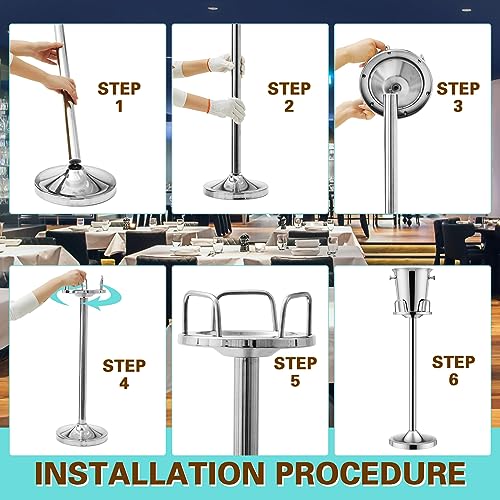 STEP 1

STEP 2

STEP 3

STEP 4

STEP 5

STEP 6

INSTALLATION PROCEDURE