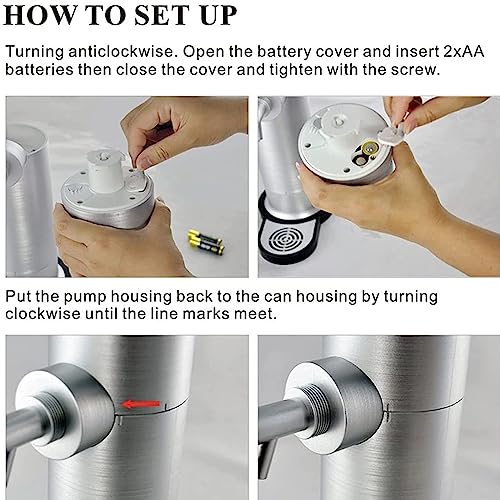 HOW TO SET UP

Turning anticlockwise. Open the battery cover and insert 2xAA batteries then close the cover and tighten with the screw.

Put the pump housing back to the can housing by turning clockwise until the line marks meet.