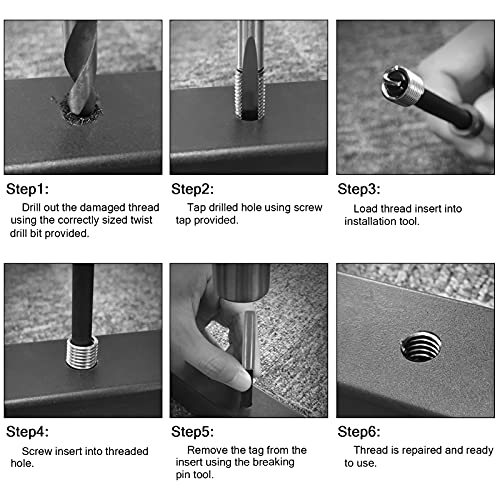 Step1:
Drill out the damaged thread using the correctly sized twist drill bit provided.

Step2:
Tap drilled hole using screw tap provided.

Step3:
Load thread insert into installation tool.

Step4:
Screw insert into threaded hole.

Step5:
Remove the tag from the insert using the breaking pin tool.

Step6:
Thread is repaired and ready to use.