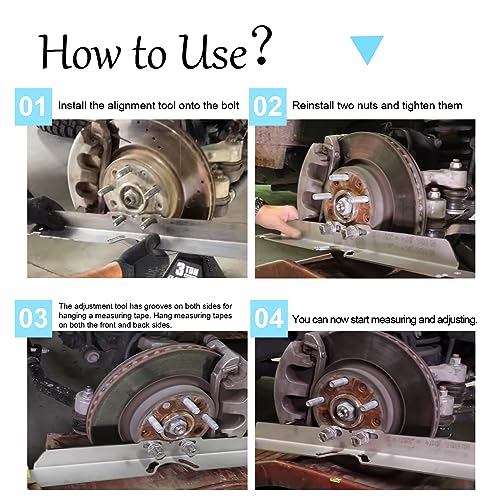 How to Use?

01 Install the alignment tool onto the bolt

3 TON

02 Reinstall two nuts and tighten them

03 The adjustment tool has grooves on both sides for hanging a measuring tape. Hang measuring tapes on both the front and back sides.

04 You can now start measuring and adjusting.