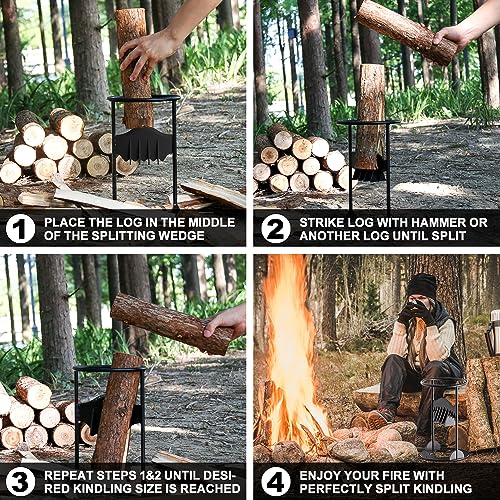 1 PLACE THE LOG IN THE MIDDLE OF THE SPLITTING WEDGE

2 STRIKE LOG WITH HAMMER OR ANOTHER LOG UNTIL SPLIT

3 REPEAT STEPS 1&2 UNTIL DESIRED KINDLING SIZE IS REACHED

4 ENJOY YOUR FIRE WITH PERFECTLY SPLIT KINDLING