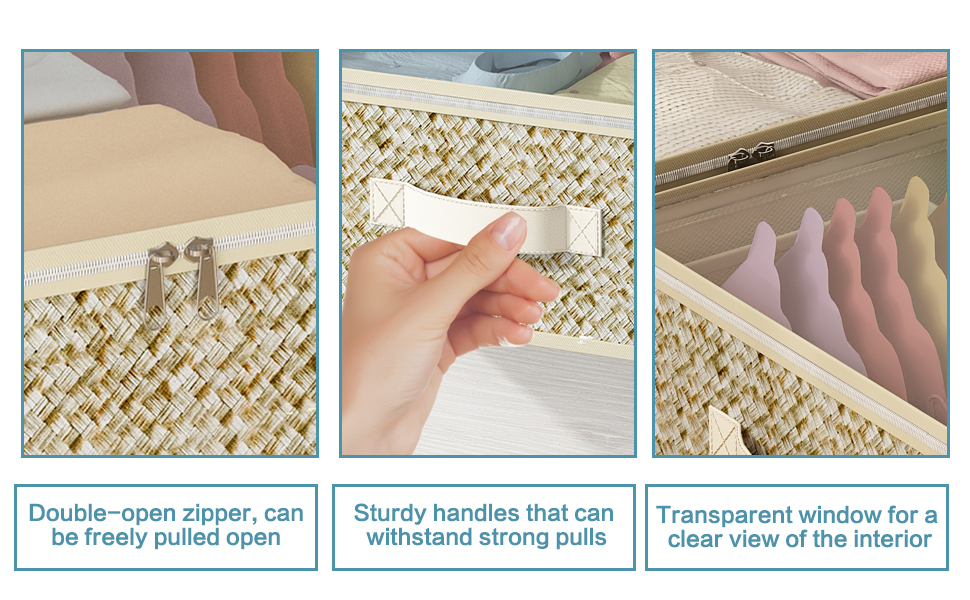 Double-open zipper, can be freely pulled open

Sturdy handles that can withstand strong pulls

Transparent window for a clear view of the interior