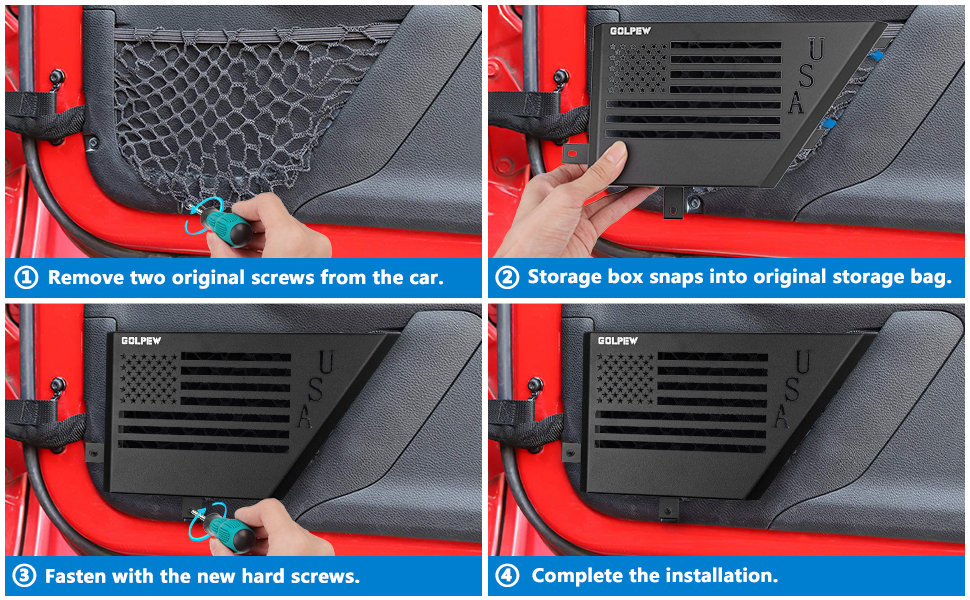 ① Remove two original screws from the car.

GOLPEW
USA

② Storage box snaps into original storage bag.

GOLPEW
USA

③ Fasten with the new hard screws.

GOLPEW
USA

④ Complete the installation.