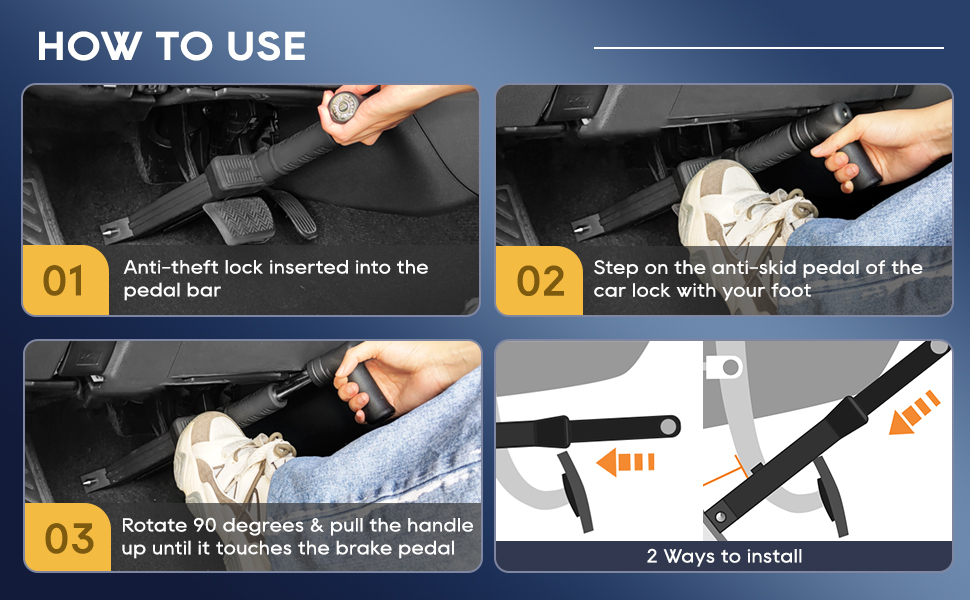 HOW TO USE

01 Anti-theft lock inserted into the pedal bar

02 Step on the anti-skid pedal of the car lock with your foot

03 Rotate 90 degrees & pull the handle up until it touches the brake pedal

2 Ways to install