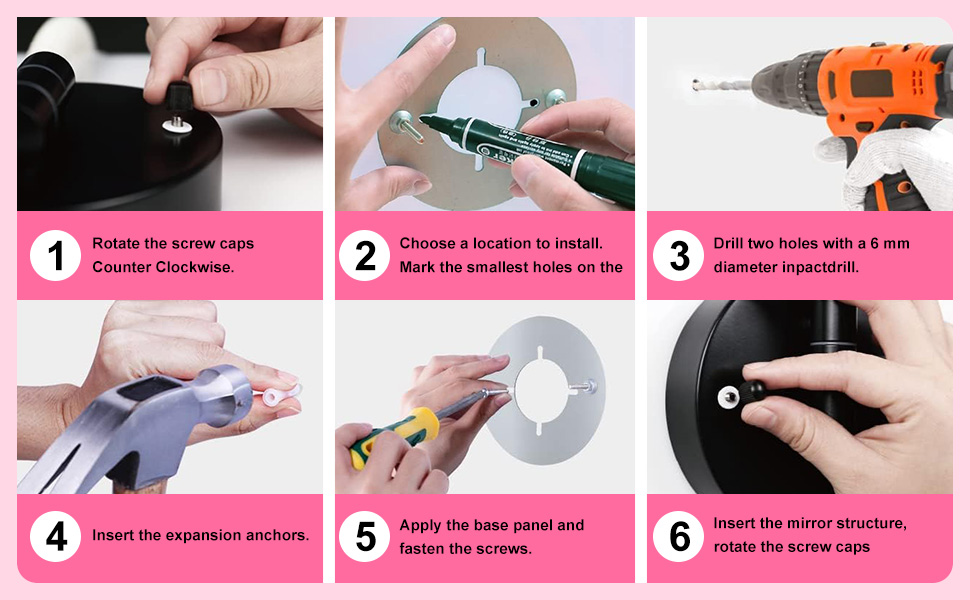 1 Rotate the screw caps Counter Clockwise.

2 Choose a location to install. Mark the smallest holes on the

3 Drill two holes with a 6 mm diameter inpactdrill.

4 Insert the expansion anchors.

5 Apply the base panel and fasten the screws.

6 Insert the mirror structure, rotate the screw caps