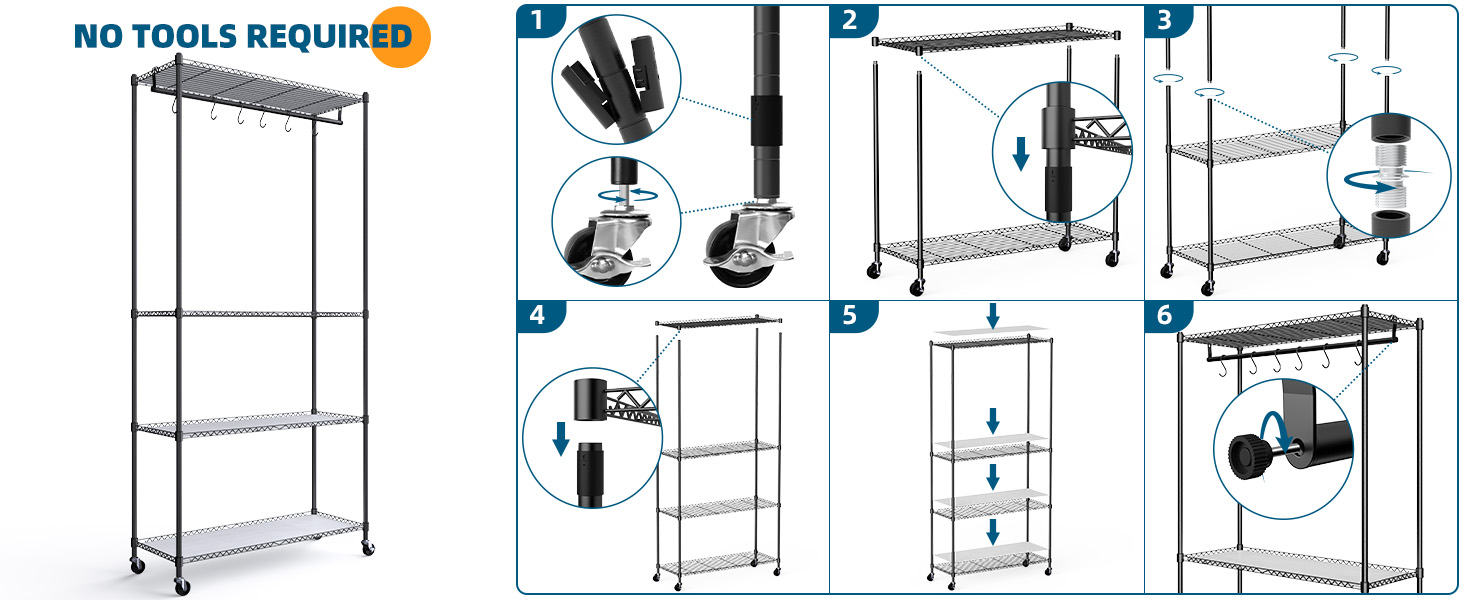 NO TOOLS REQUIRED

1

2

3

4

5

6