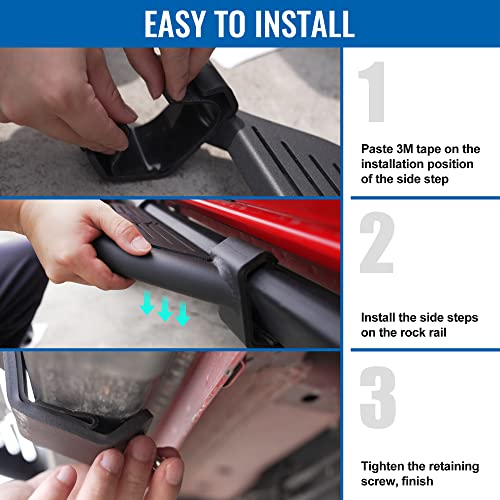 EASY TO INSTALL

1

Paste 3M tape on the installation position of the side step

2

Install the side steps on the rock rail

3

Tighten the retaining screw, finish