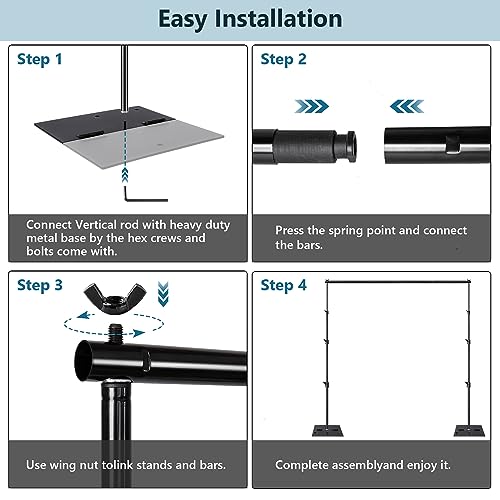 Easy Installation

Step 1

Connect Vertical rod with heavy duty metal base by the hex crews and bolts come with.

Step 2

Press the spring point and connect the bars.

Step 3

Use wing nut tolink stands and bars.

Step 4

Complete assemblyand enjoy it.