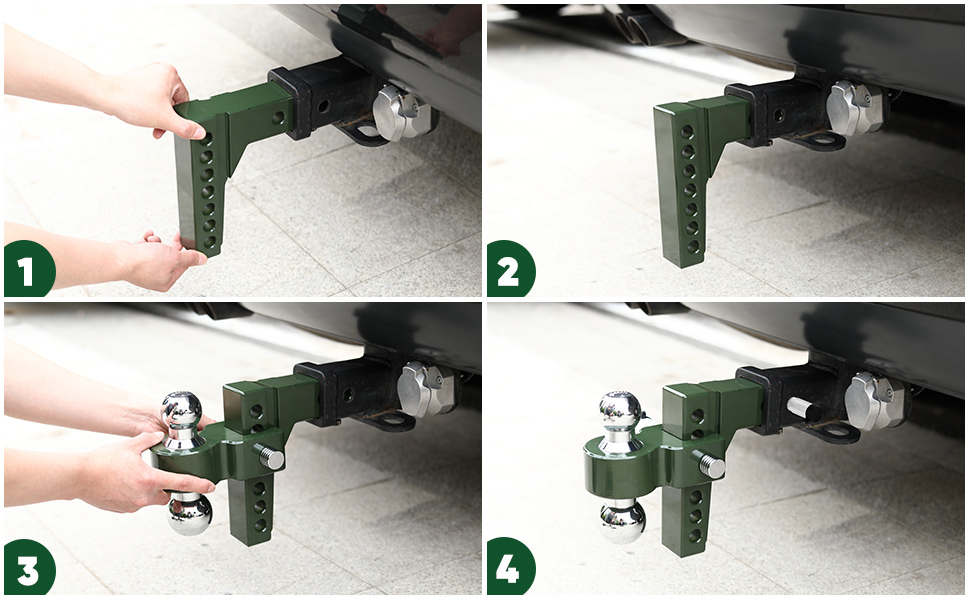 1

2

3

4