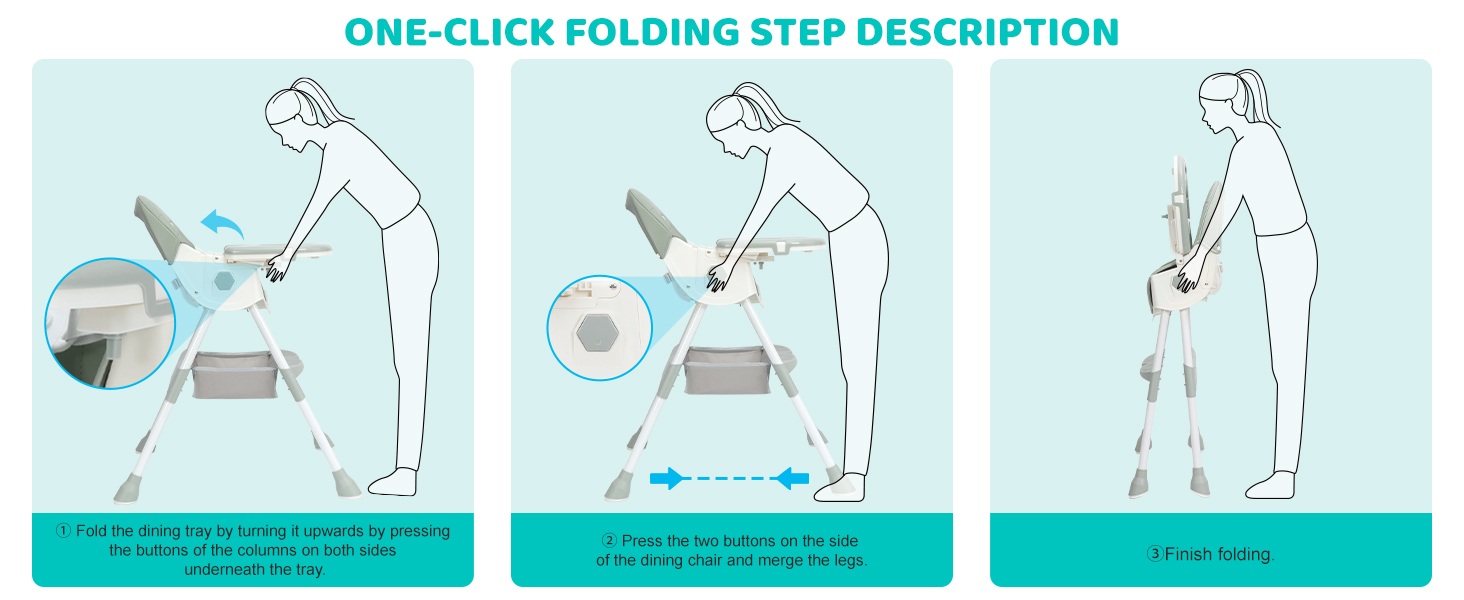 ONE-CLICK FOLDING STEP DESCRIPTION

① Fold the dining tray by turning it upwards by pressing the buttons of the columns on both sides underneath the tray.

② Press the two buttons on the side of the dining chair and merge the legs.

③Finish folding.