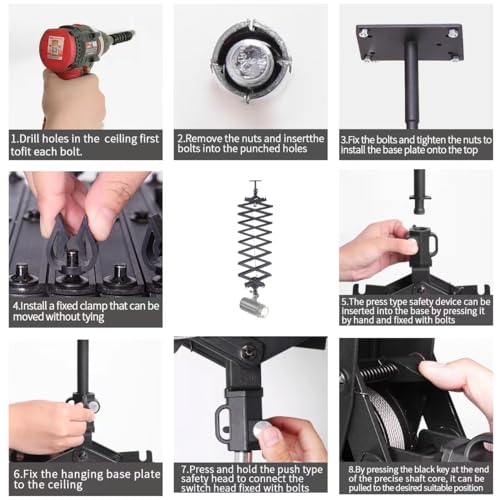 1.Drill holes in the  ceiling first tofit each bolt.

2.Remove the nuts and insertthe bolts into the punched holes

3.Fix the bolts and tighten the nuts to install the base plate onto the top

4.Install a fixed clamp that can be moved without tying

5.The press type safety device can be inserted into the base by pressing it by hand and fixed with bolts

6.Fix the hanging base plate to the ceiling

7.Press and hold the push type safety head to connect the switch head fixed with bolts

8.By pressing the black key at the end of the precise shaft core, it can be pulled to the desired suitable position