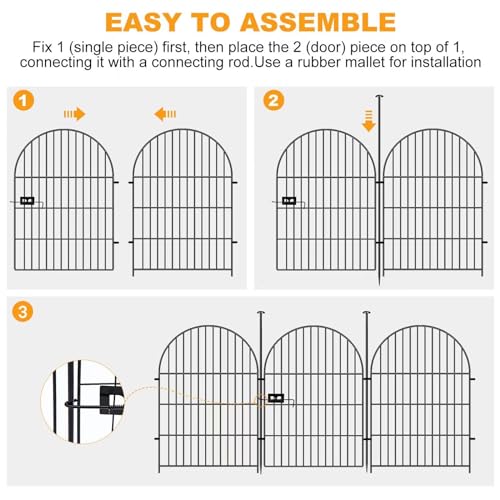 EASY TO ASSEMBLE

Fix 1 (single piece) first, then place the 2 (door) piece on top of 1, connecting it with a connecting rod.Use a rubber mallet for installation

1

2

3