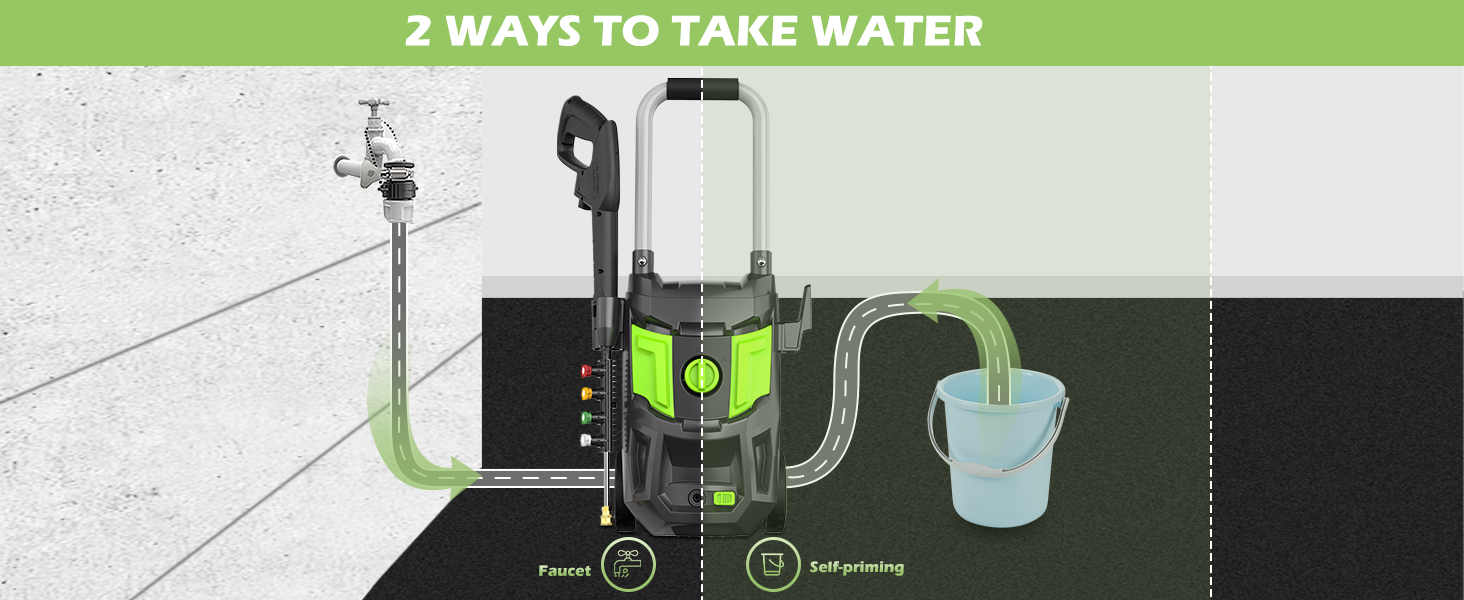 2 WAYS TO TAKE WATER

Faucet

Self-priming