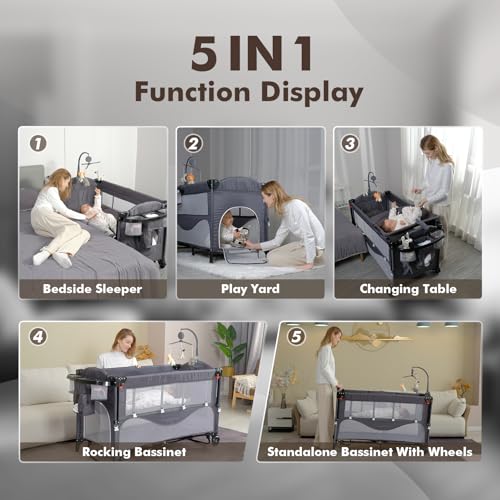 5 IN 1
Function Display

1
Bedside Sleeper

2
Play Yard

3
Changing Table

4
Rocking Bassinet

5
Standalone Bassinet With Wheels