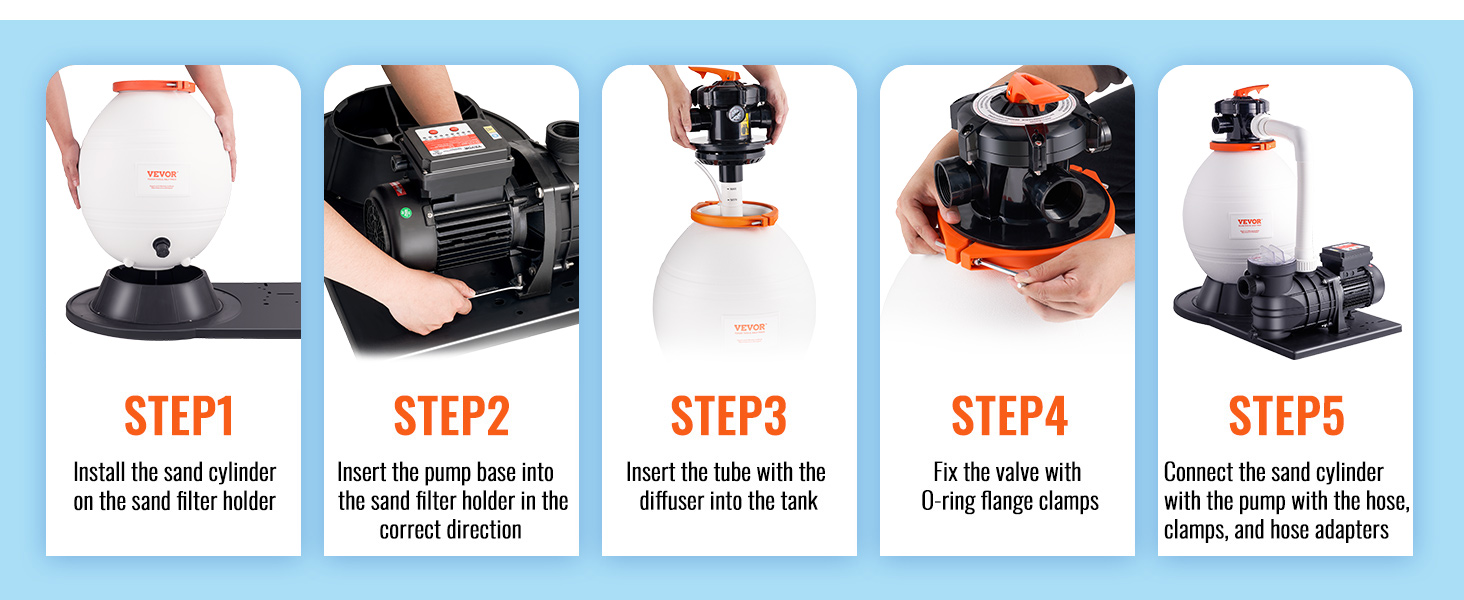 VEVOR

STEP1
Install the sand cylinder on the sand filter holder

STEP2
Insert the pump base into the sand filter holder in the correct direction

VEVOR

STEP3
Insert the tube with the diffuser into the tank

STEP4
Fix the valve with O-ring flange clamps

VEVOR

STEP5
Connect the sand cylinder with the pump with the hose, clamps, and hose adapters