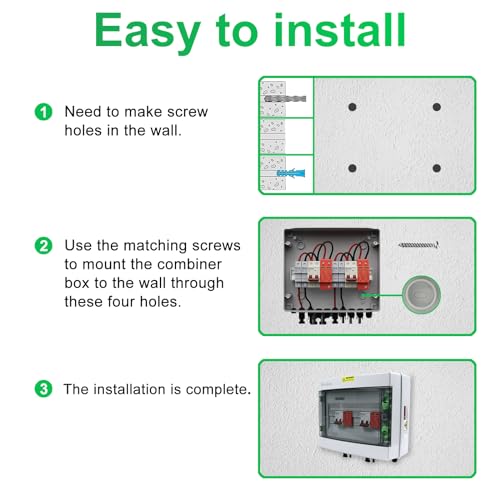 Easy to install

1 Need to make screw holes in the wall.

2 Use the matching screws to mount the combiner box to the wall through these four holes.

3 The installation is complete.