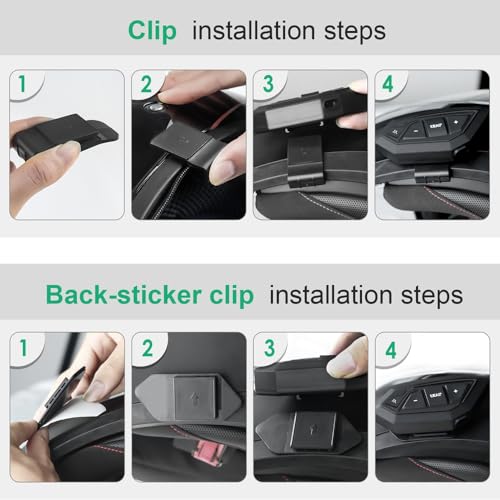 Clip installation steps

1

2

3

4

Back-sticker clip installation steps

1

2

3

4