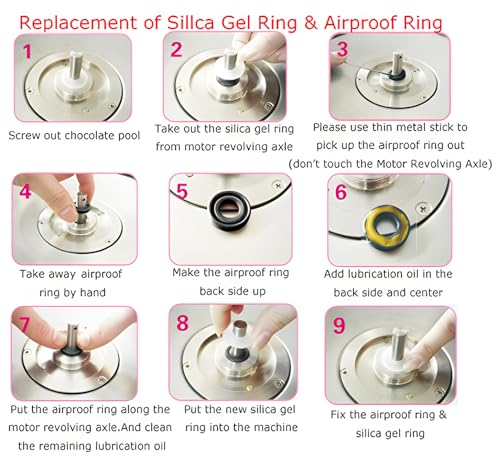 Replacement of Sillca Gel Ring & Airproof Ring

1
Screw out chocolate pool

2
Take out the silica gel ring from motor revolving axle

3
Please use thin metal stick to pick up the airproof ring out (don't touch the Motor Revolving Axle)

4
Take away airproof ring by hand

5
Make the airproof ring back side up

6
Add lubrication oil in the back side and center

7
Put the airproof ring along the motor revolving axle.And clean the remaining lubrication oil

8
Put the new silica gel ring into the machine

9
Fix the airproof ring & silica gel ring